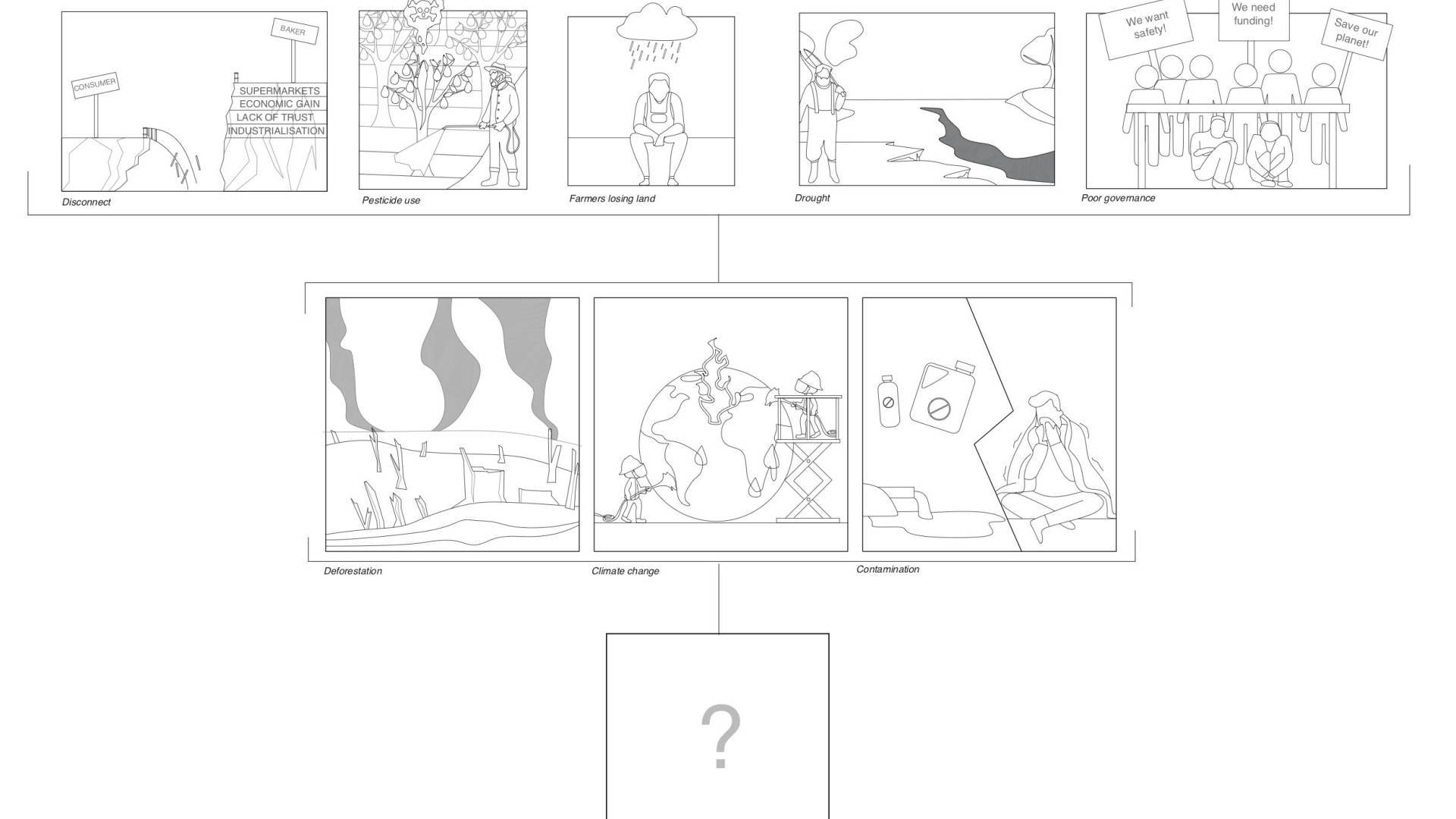 CONSUMER

BAKER

SUPERMARKETS
ECONOMIC GAIN
LACK OF TRUST
INDUSTRIALISATION

Disconnect

Pesticide use

Farmers losing land

Drought

We want safety!

We need funding!

Save our planet!

Poor governance

Deforestation

Climate change

Contamination

?